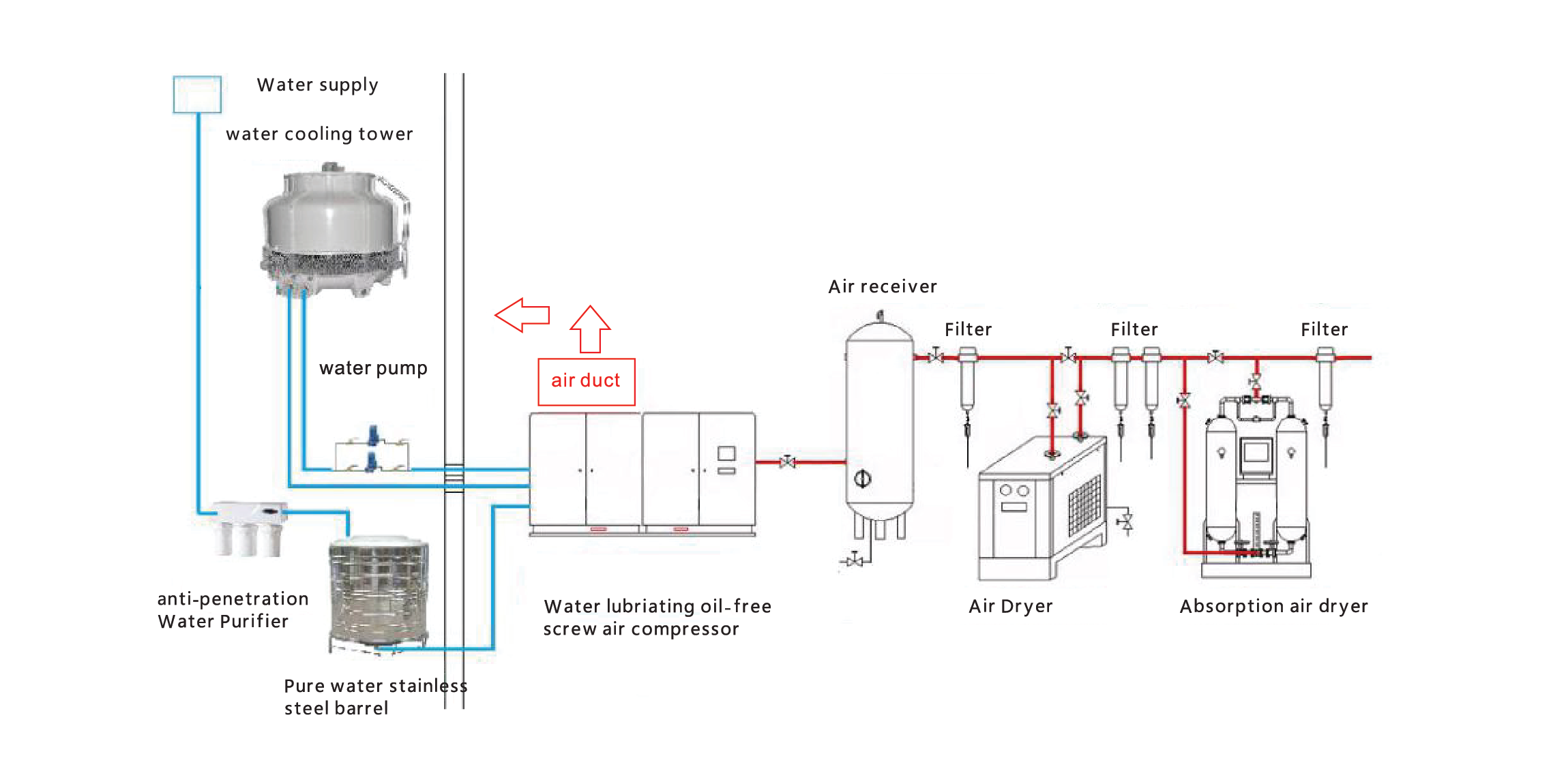 Water supply

water cooling tower

water pump

air duct

Air receiver

Filter

Filter

Filter

anti-penetration Water Purifier

Pure water stainless steel barrel

Water lubriating oil-free screw air compressor

Air Dryer

Absorption air dryer