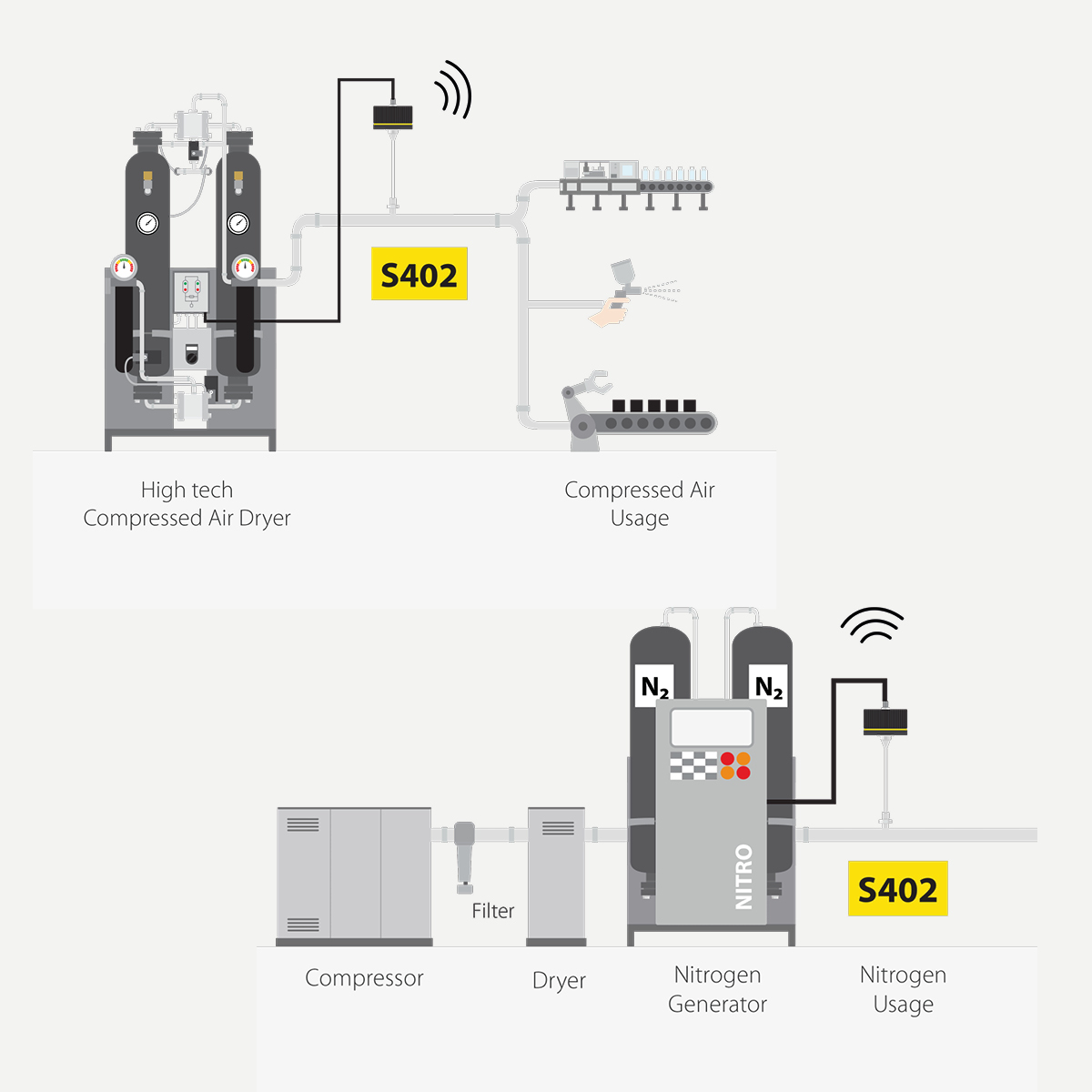 S402

High tech
Compressed Air Dryer

Compressed Air
Usage

$N_2$

$N_2$

NITRO

S402

Filter

Compressor

Dryer

Nitrogen
Generator

Nitrogen
Usage